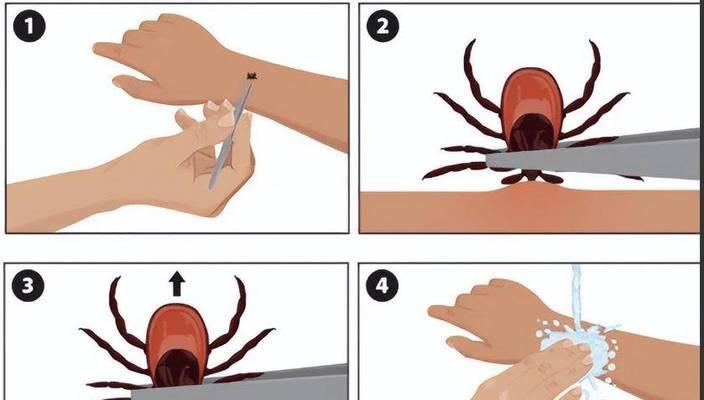 1

2

3

4