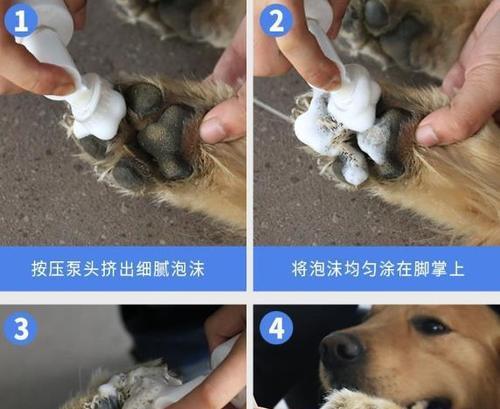 1

按压泵头挤出细腻泡沫

2

将泡沫均匀涂在脚掌上

3

4